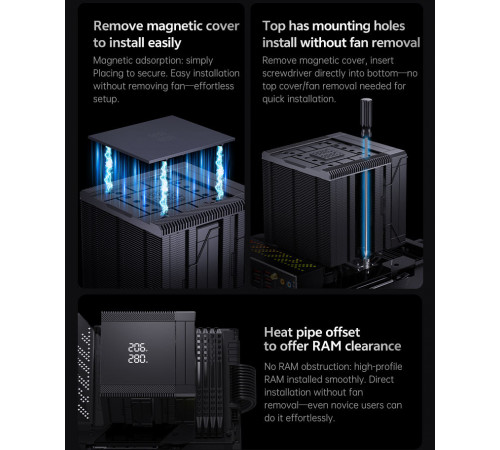 Remove magnetic cover to install easily

Magnetic adsorption: simply Placing to secure. Easy installation without removing fan—effortless setup.

Top has mounting holes install without fan removal

Remove magnetic cover, insert screwdriver directly into bottom—no top cover/fan removal needed for quick installation.

206.
280.

Heat pipe offset to offer RAM clearance

No RAM obstruction: high-profile RAM installed smoothly. Direct installation without fan removal—even novice users can do it effortlessly.